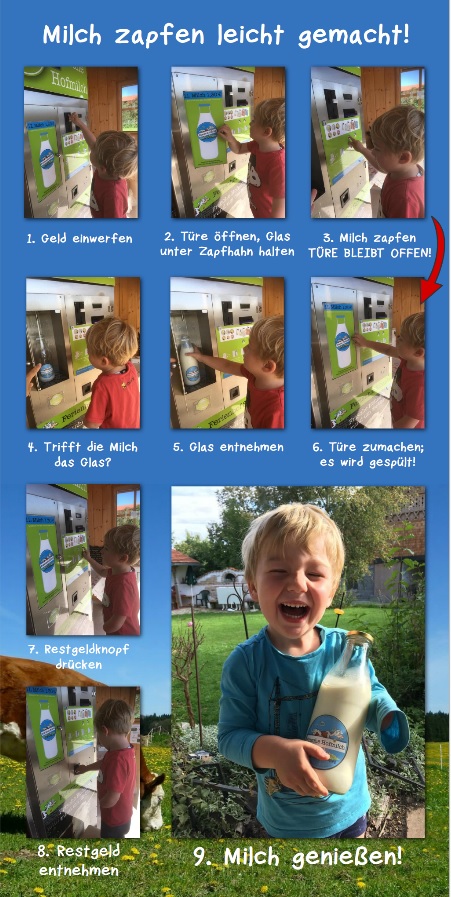 Milch zapfen leicht gemacht!

1. Geld einwerfen

2. Türe öffnen, Glas unter Zapfhahn halten

3. Milch zapfen TÜRE BLEIBT OFFEN!

4. Trifft die Milch das Glas?

5. Glas entnehmen

6. Türe zumachen; es wird gespült!

7. Restgeldknopf drücken

8. Restgeld entnehmen

9. Milch genießen!